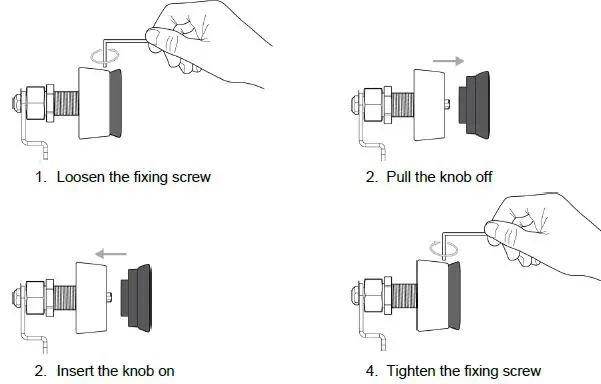 1. Loosen the fixing screw

2. Pull the knob off

2. Insert the knob on

4. Tighten the fixing screw