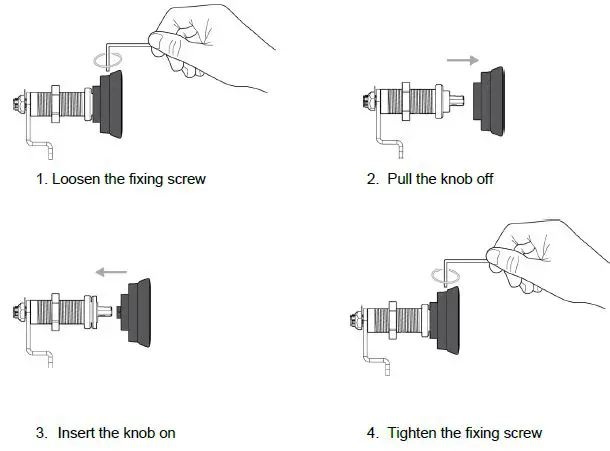 1. Loosen the fixing screw

2. Pull the knob off

3. Insert the knob on

4. Tighten the fixing screw