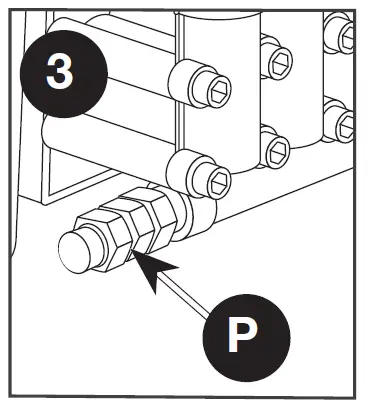 3

P