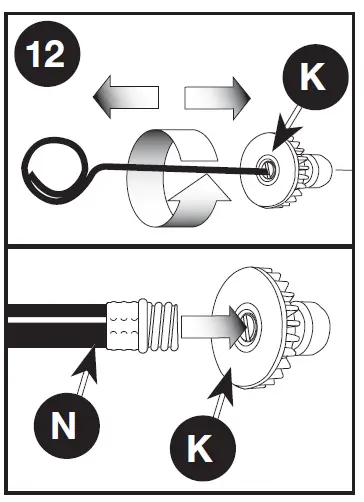 12
K
N
K