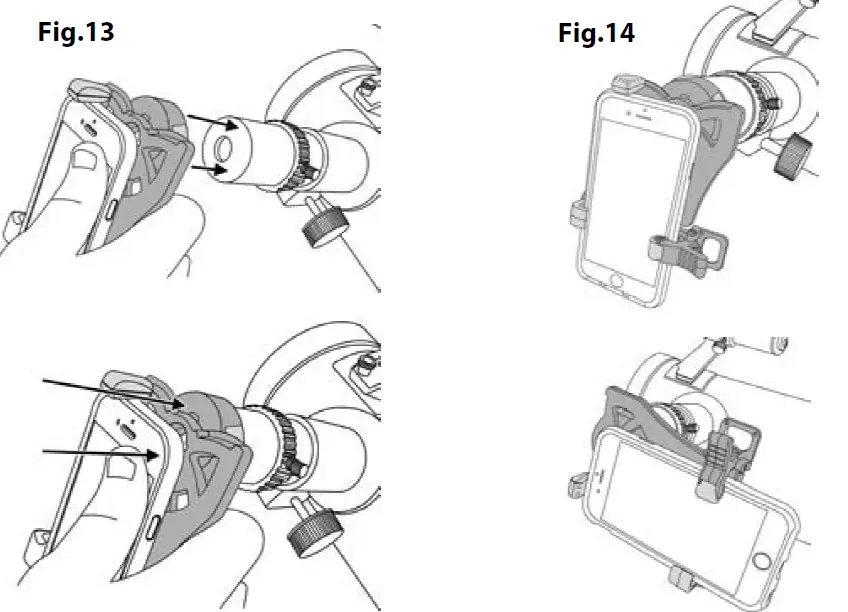 Fig.13

Fig.14