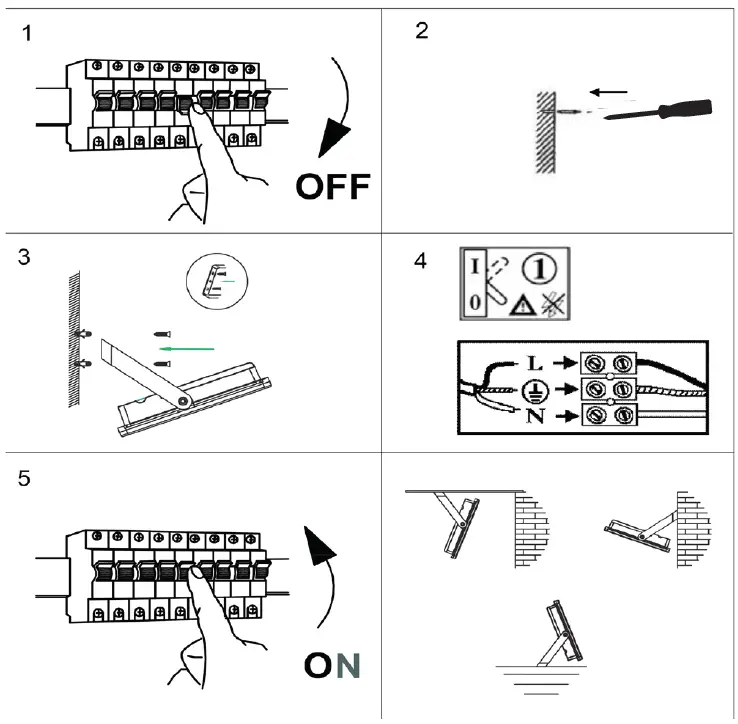 1

OFF

2

3

4

I
0
1

L
N

5

ON