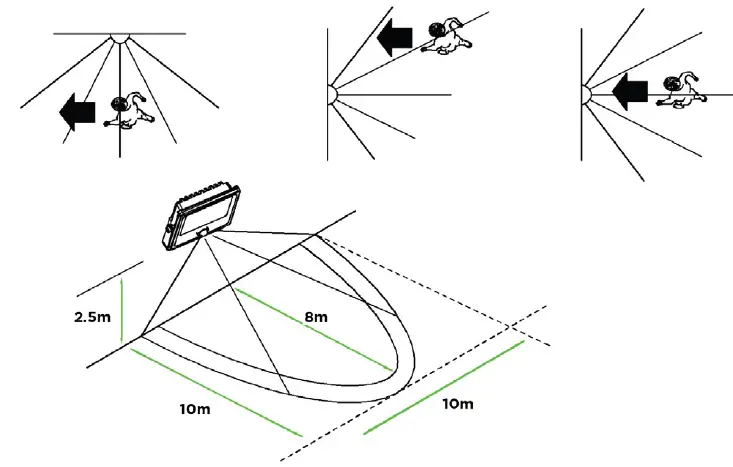 2.5m
8m
10m
10m