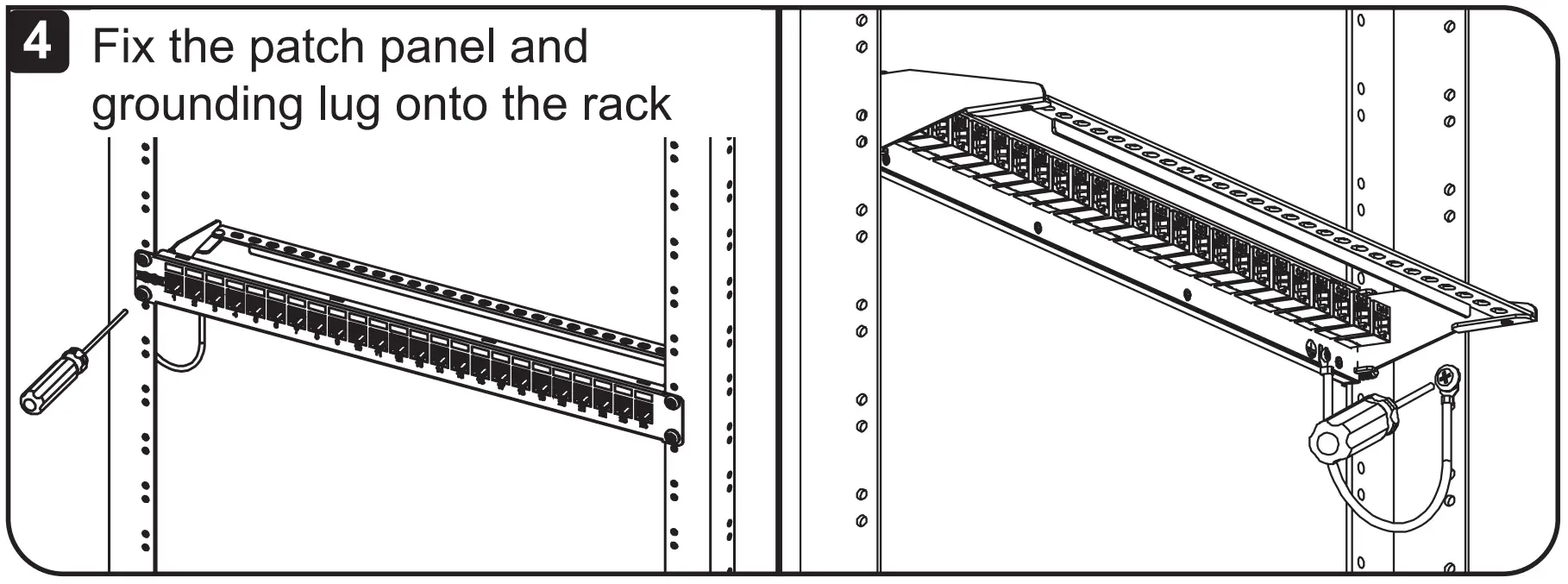 4 Fix the patch panel and grounding lug onto the rack