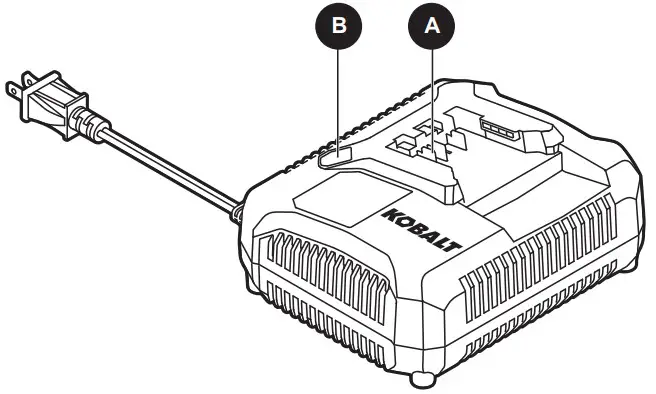 B
A
KOBALT