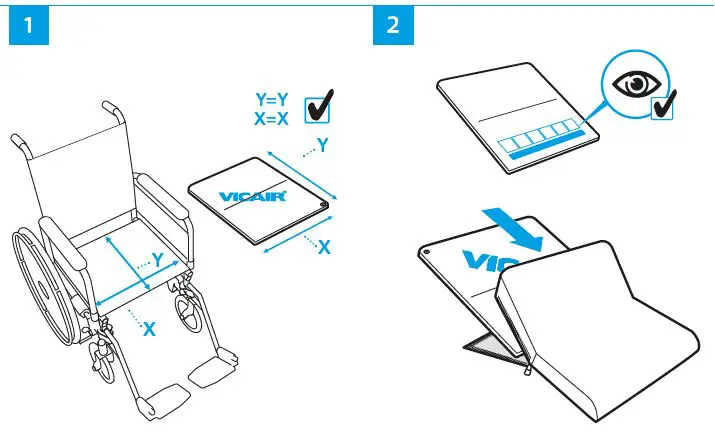 1

Y=Y
X=X

Y

VICAIR

X

Y

X

2

VIC