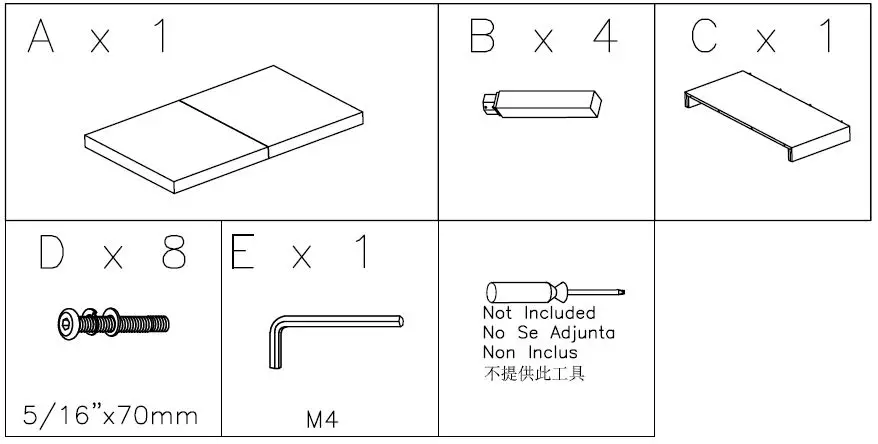 A x 1

B x 4

C x 1

D x 8

5/16"x70mm

E x 1

M4

Not Included
No Se Adjunta
Non Inclus
不提供此工具