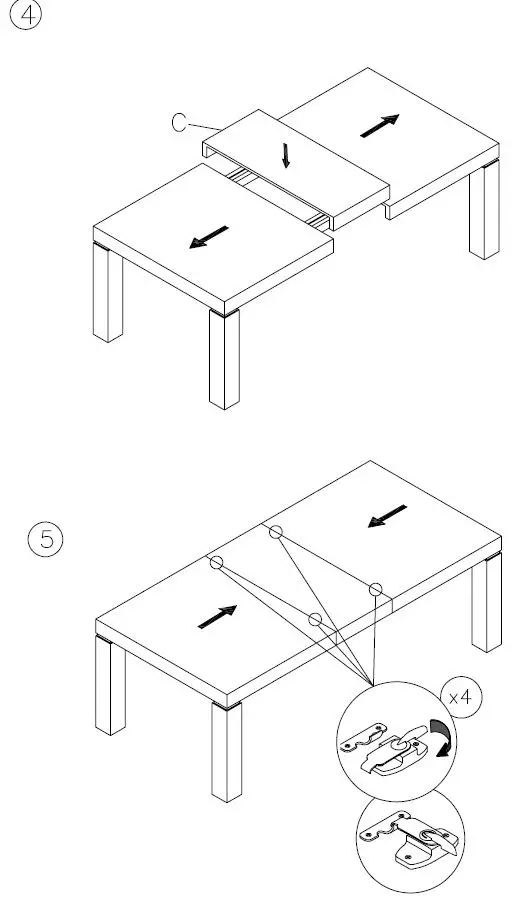 4

C

5

x4