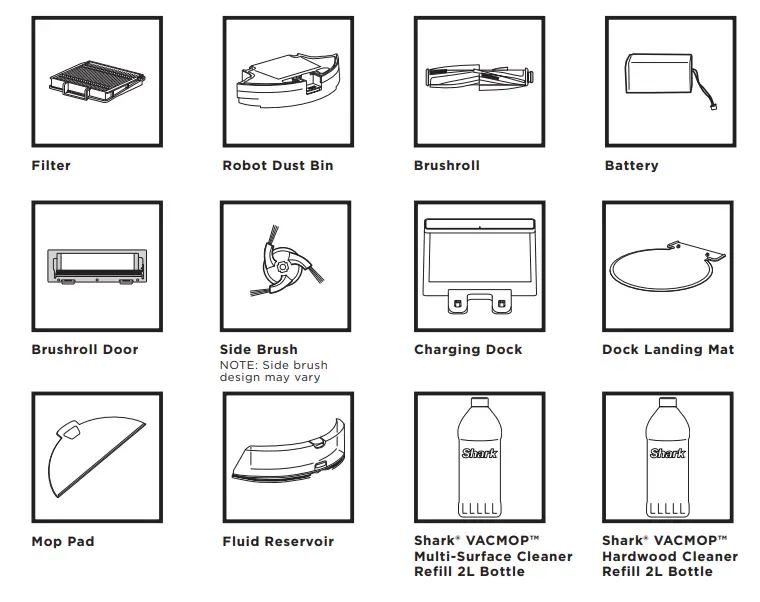 Filter

Robot Dust Bin

Brushroll

Battery

Brushroll Door

Side Brush
NOTE: Side brush design may vary

Charging Dock

Dock Landing Mat

Mop Pad

Fluid Reservoir

Shark

Shark® VACMOP™ Multi-Surface Cleaner Refill 2L Bottle

Shark

Shark® VACMOP™ Hardwood Cleaner Refill 2L Bottle