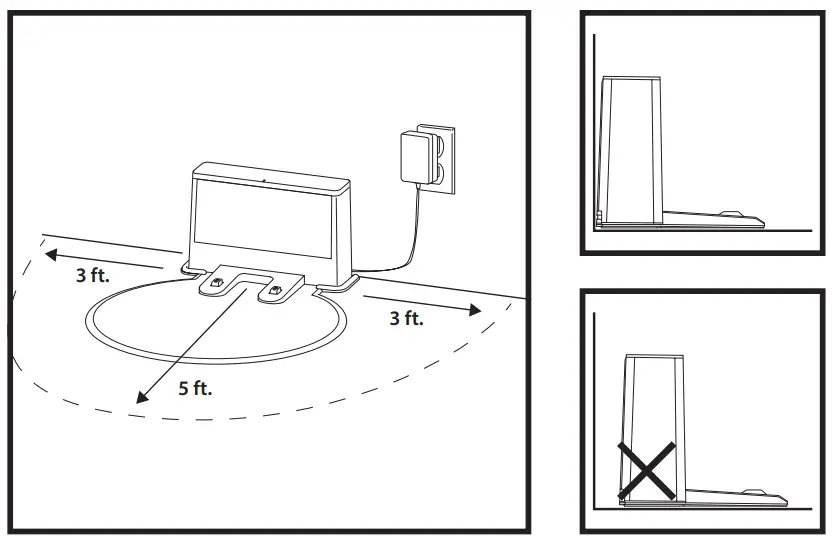 3 ft.
3 ft.
5 ft.