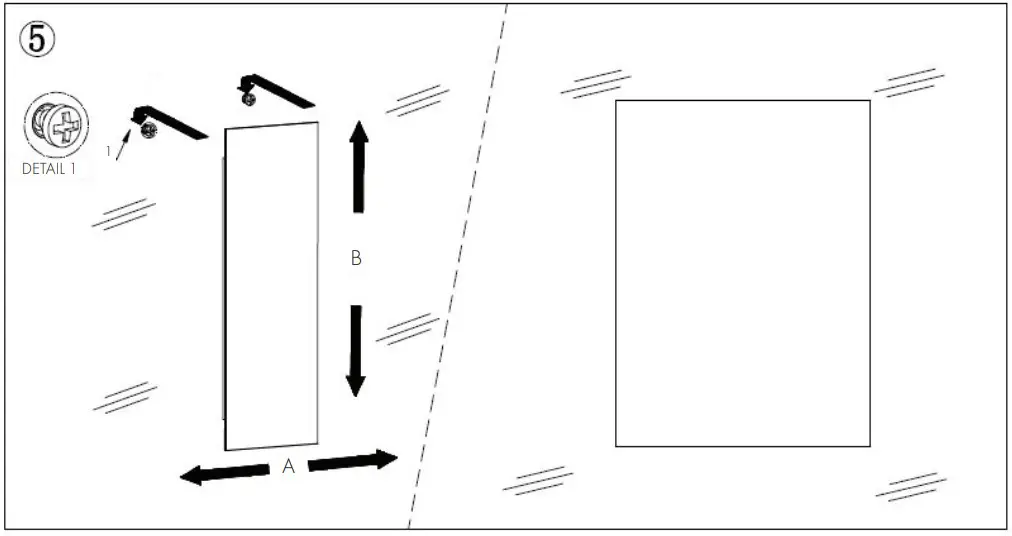 ⑤

DETAIL 1

1

B

A