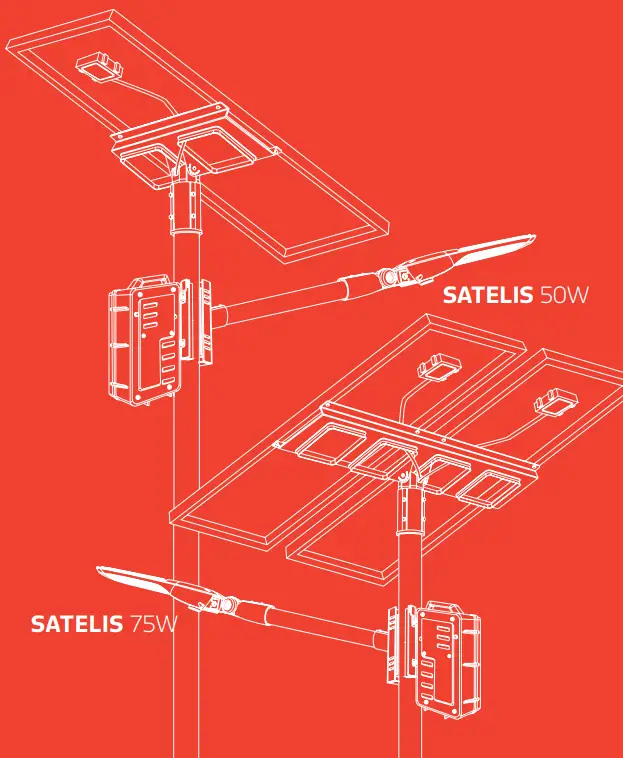 SATELIS 50W

SATELIS 75W