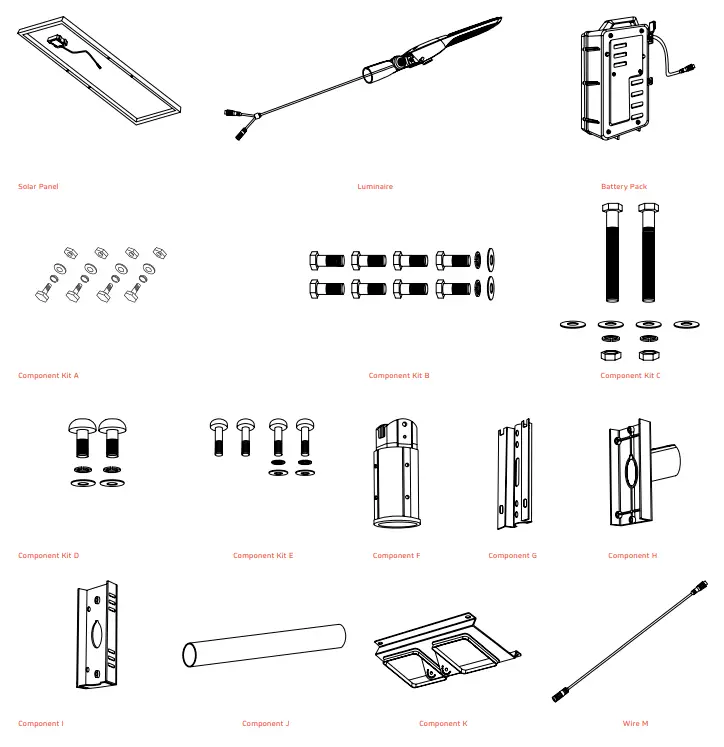 Solar Panel

Luminaire

Battery Pack

Component Kit A

Component Kit B

Component Kit C

Component Kit D

Component Kit E

Component F

Component G

Component H

Component I

Component J

Component K

Wire M