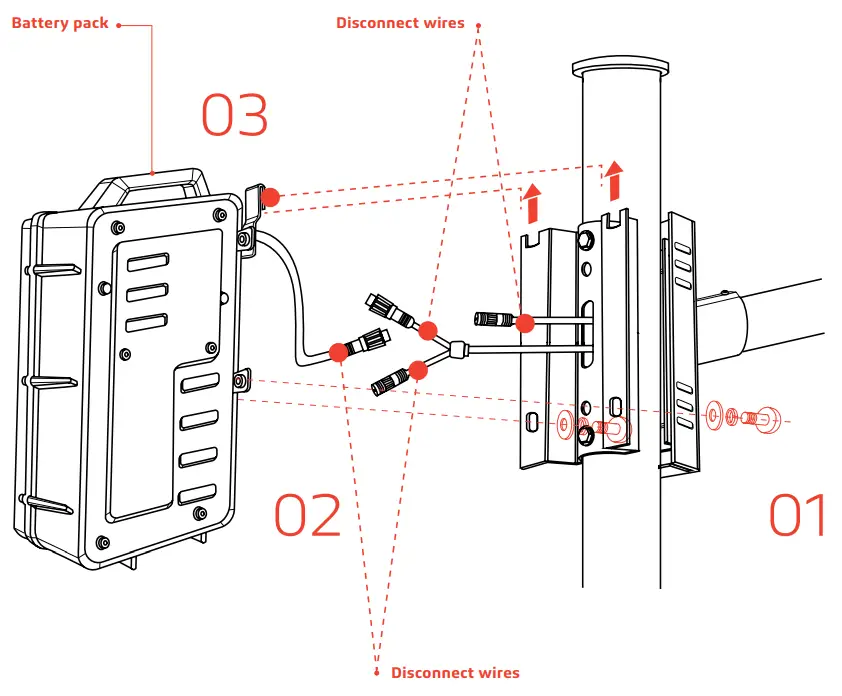 Battery pack

Disconnect wires

03

02

01

Disconnect wires