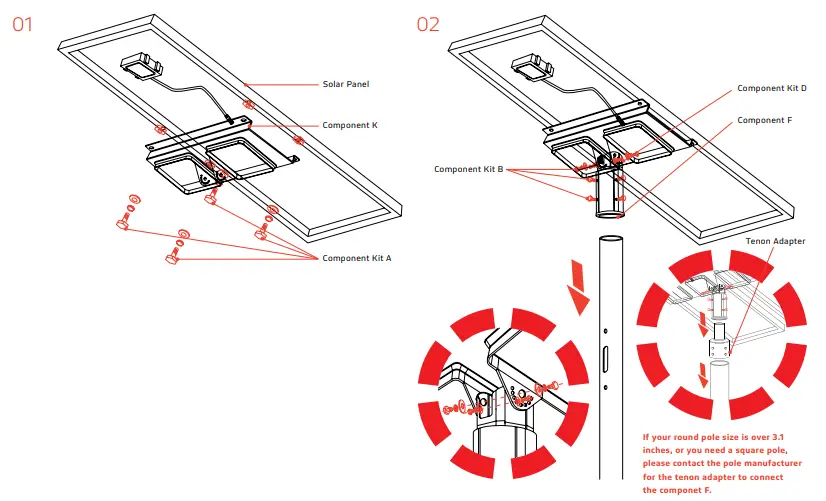 01

Solar Panel

Component K

Component Kit A

02

Component Kit D

Component F

Component Kit B

Tenon Adapter

If your round pole size is over 3.1 inches, or you need a square pole, please contact the pole manufacturer for the tenon adapter to connect the componet F.