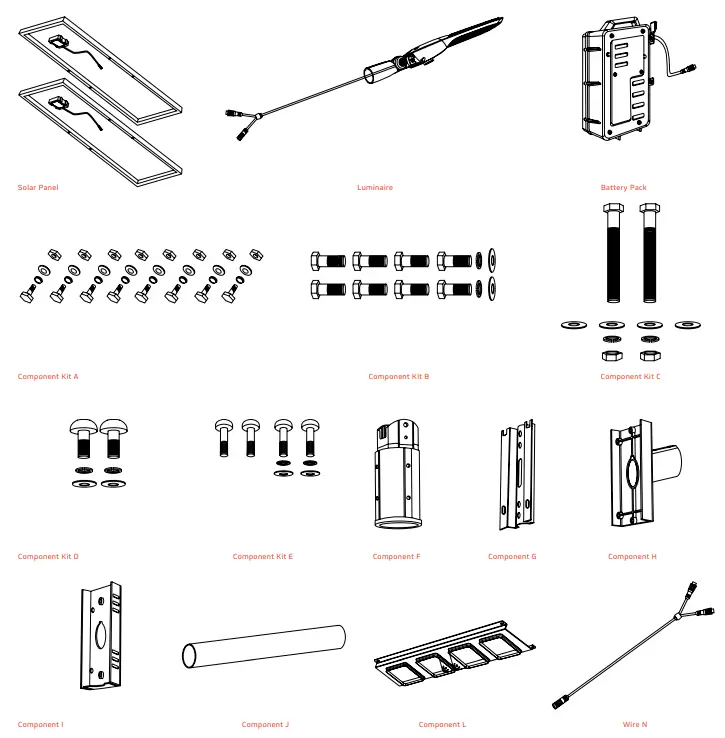 Solar Panel

Luminaire

Battery Pack

Component Kit A

Component Kit B

Component Kit C

Component Kit D

Component Kit E

Component F

Component G

Component H

Component I

Component J

Component L

Wire N