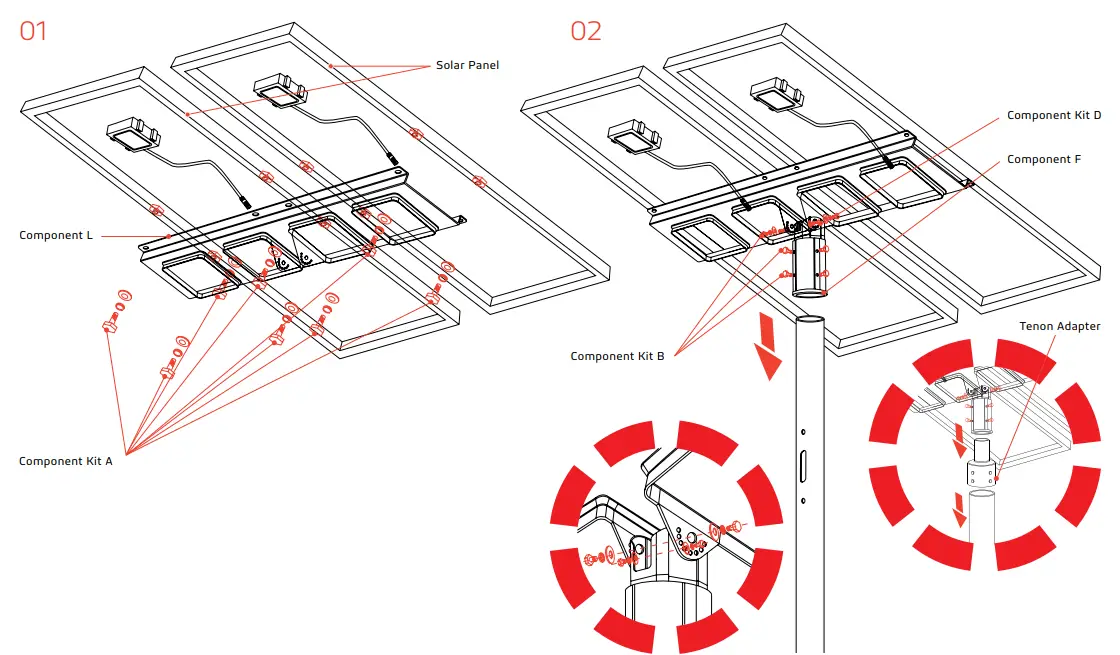 01

Solar Panel

Component L

Component Kit A

02

Component Kit D

Component F

Component Kit B

Tenon Adapter