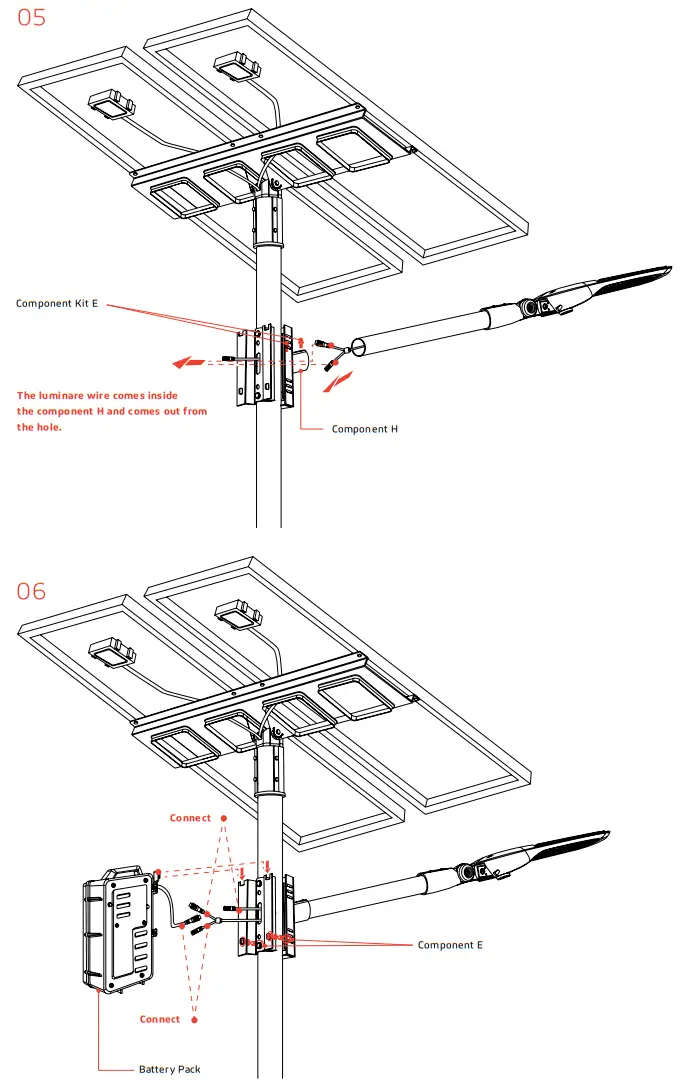 05

Component Kit E

The luminare wire comes inside the component H and comes out from the hole.

Component H

06

Connect

Component E

Connect

Battery Pack