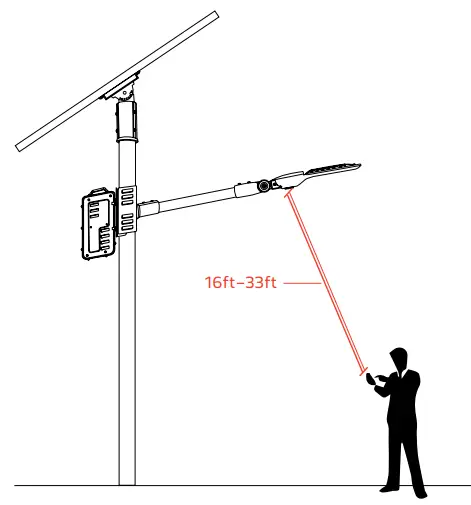 16ft–33ft