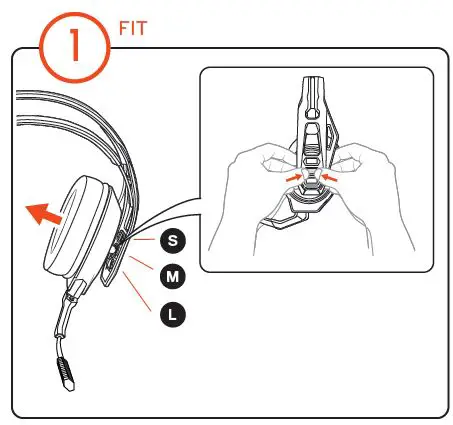 1 FIT

S

M

L