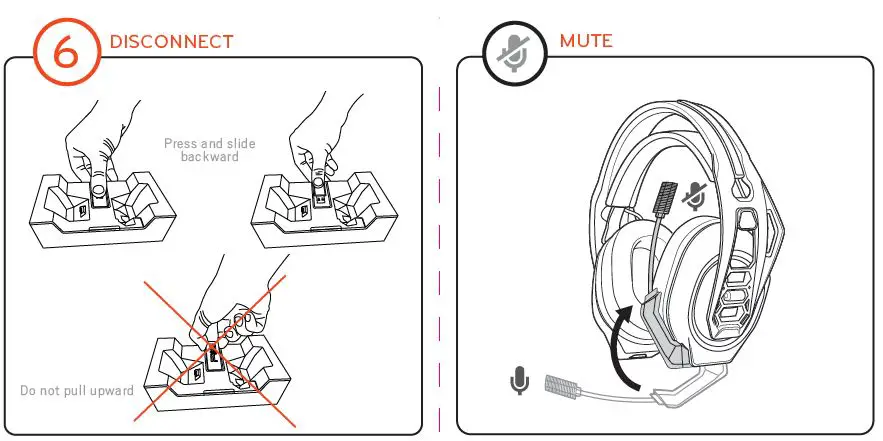 6 DISCONNECT

Press and slide backward

Do not pull upward

MUTE