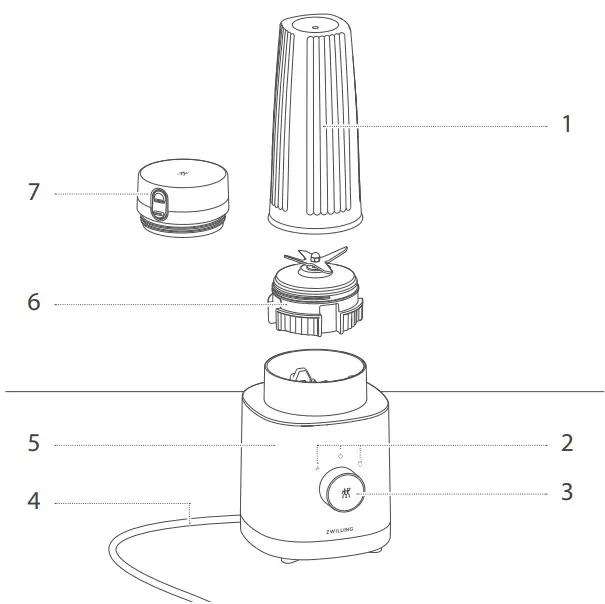 1
7
6
5
2
3
4
ZWILLING