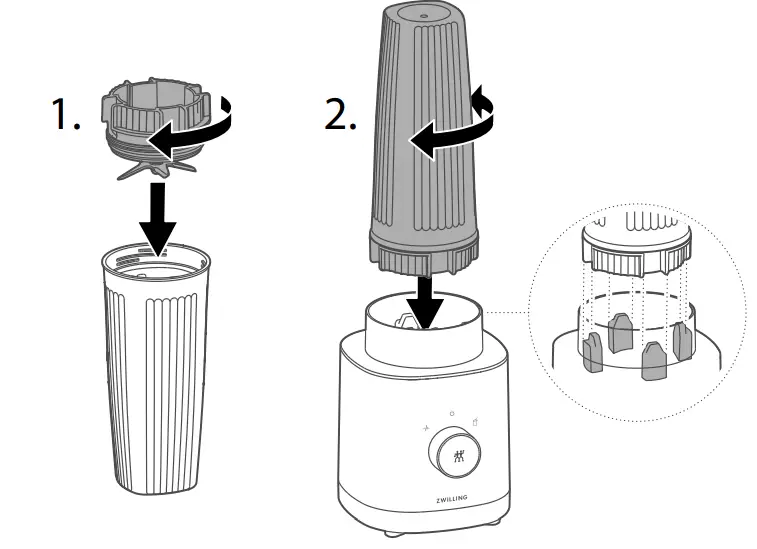 1.

2.

ZWILLING