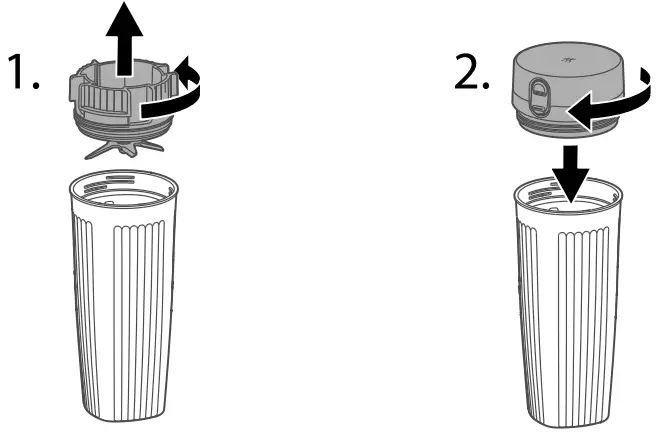 1.

2.