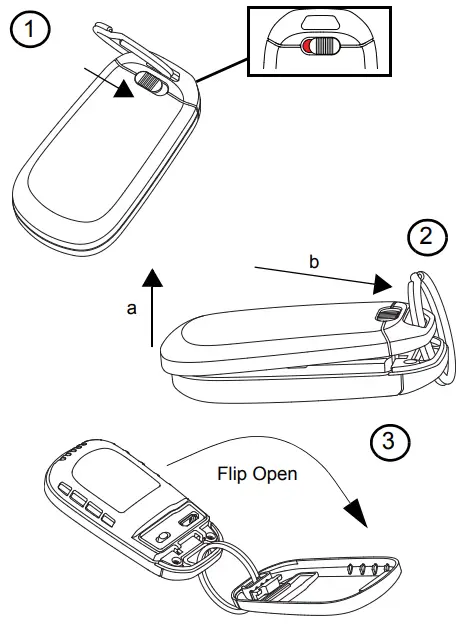 1

2

b

a

3

Flip Open