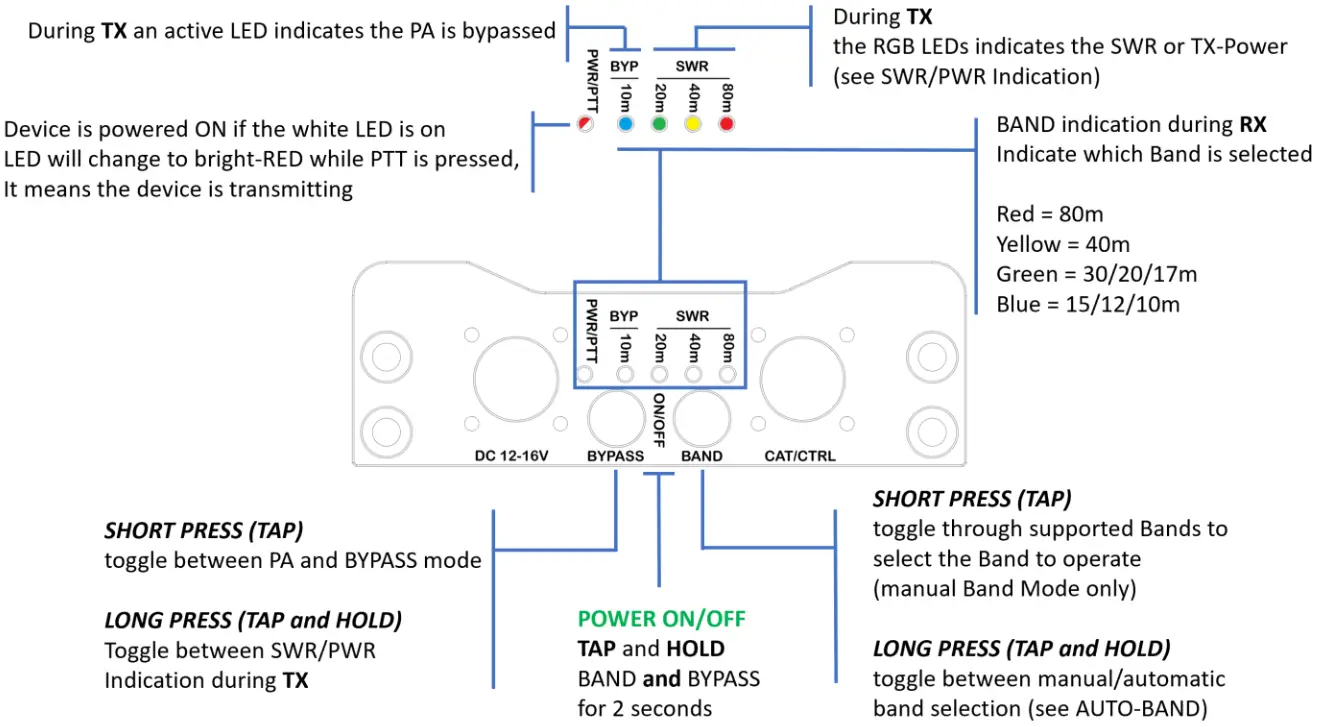 During TX an active LED indicates the PA is bypassed

During TX
the RGB LEDs indicates the SWR or TX-Power
(see SWR/PWR Indication)

PWR/PTT BYP 10m SWR 20m 40m 80m

Device is powered ON if the white LED is on
LED will change to bright-RED while PTT is pressed,
It means the device is transmitting

BAND indication during RX
Indicate which Band is selected

Red = 80m
Yellow = 40m
Green = 30/20/17m
Blue = 15/12/10m

PWR/PTT BYP 10m SWR 20m 40m 80m

ON/OFF

DC 12-16V BYPASS BAND CAT/CTRL

SHORT PRESS (TAP)
toggle between PA and BYPASS mode

LONG PRESS (TAP and HOLD)
Toggle between SWR/PWR
Indication during TX

POWER ON/OFF
TAP and HOLD
BAND and BYPASS
for 2 seconds

SHORT PRESS (TAP)
toggle through supported Bands to select the Band to operate
(manual Band Mode only)

LONG PRESS (TAP and HOLD)
toggle between manual/automatic band selection (see AUTO-BAND)