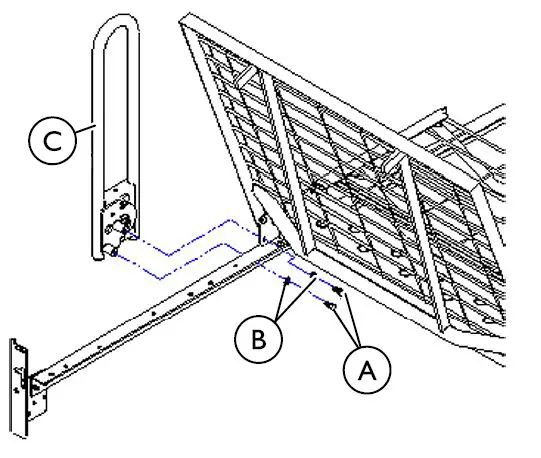 C

B

A