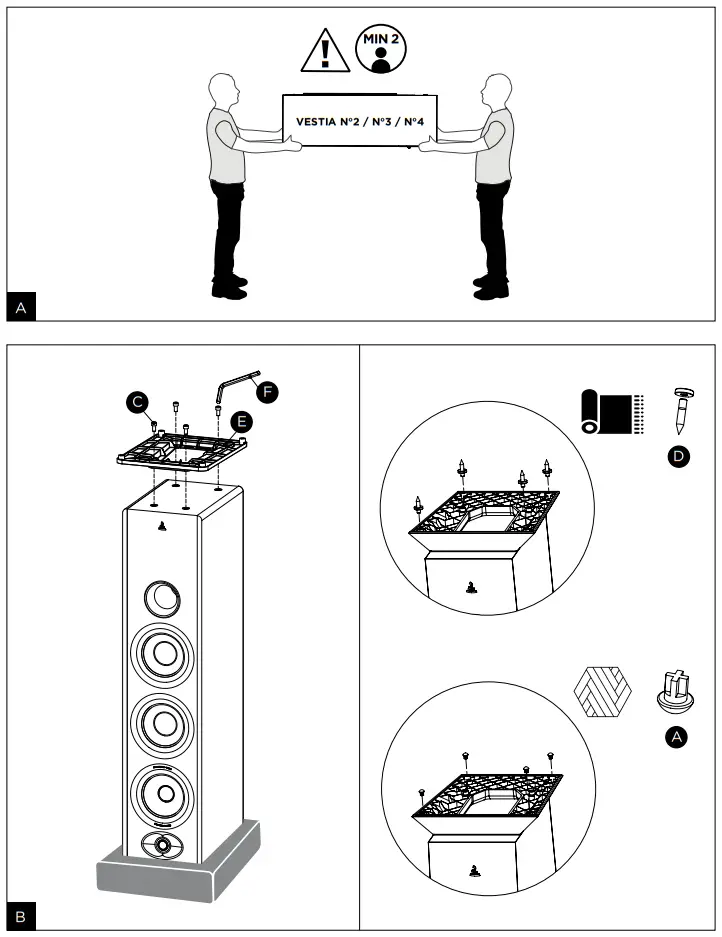 MIN 2

VESTIA N°2 / N°3 / N°4

A

C

F

E

D

A

B