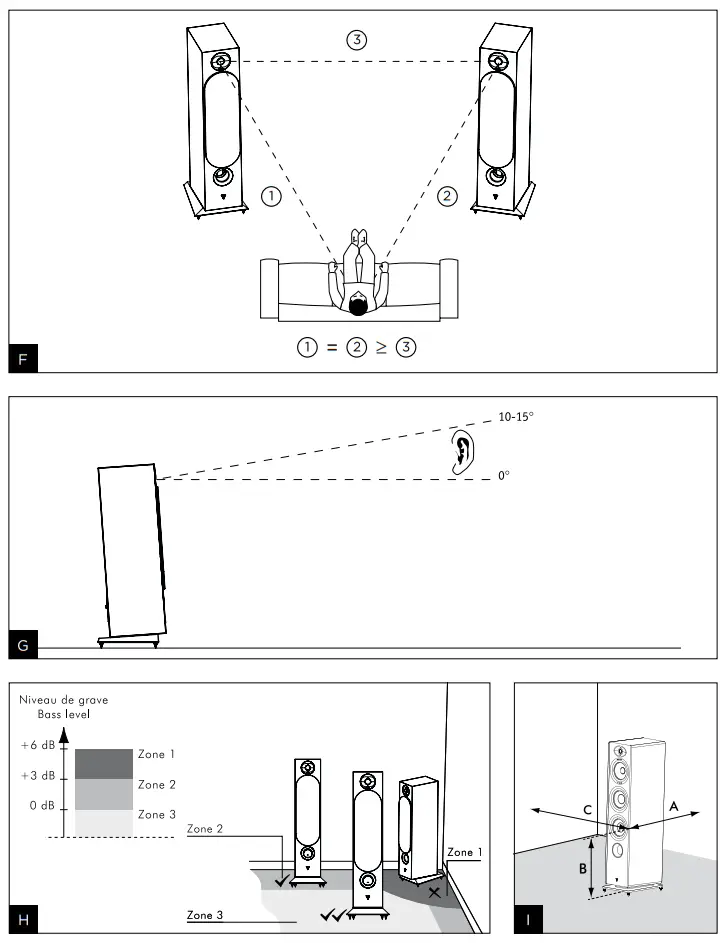 ③

①

②

① = ② ≥ ③

F

10-15°

0°

G

Niveau de grave
Bass level

+6 dB

+3 dB

0 dB

Zone 1

Zone 2

Zone 3

Zone 2

Zone 1

Zone 3

H

C

A

B

I