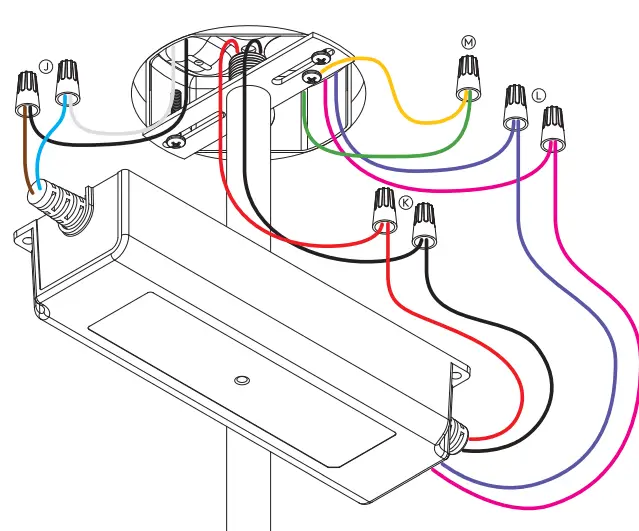 J
M
L
K