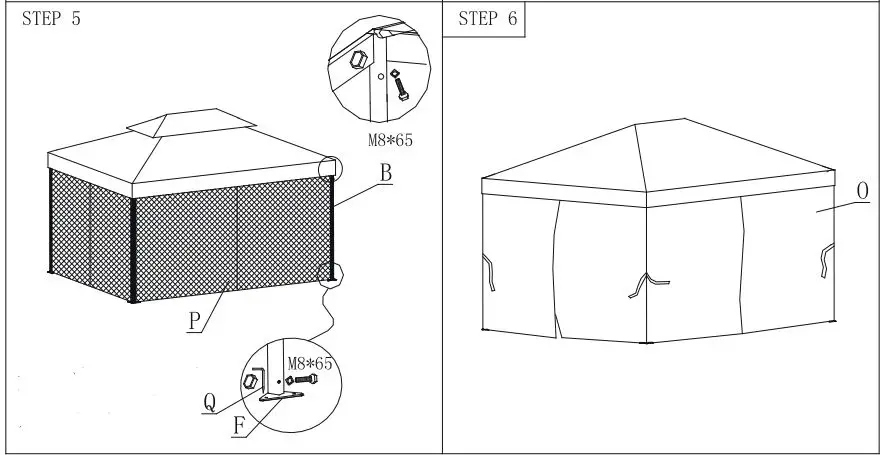 STEP 5

M8*65

B

P

M8*65

Q

F

STEP 6

O