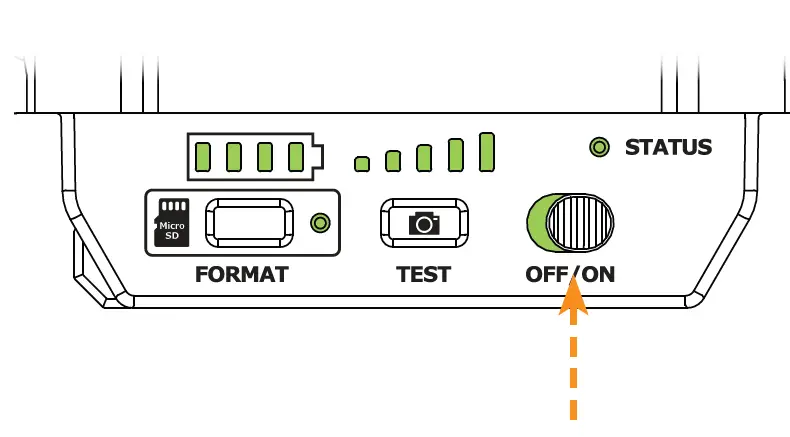 STATUS

Micro SD

FORMAT

TEST

OFF/ON