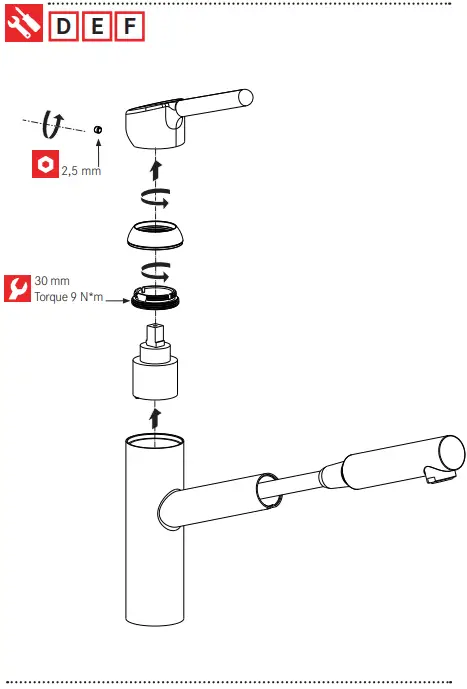 D E F

2,5 mm

30 mm
Torque 9 N*m