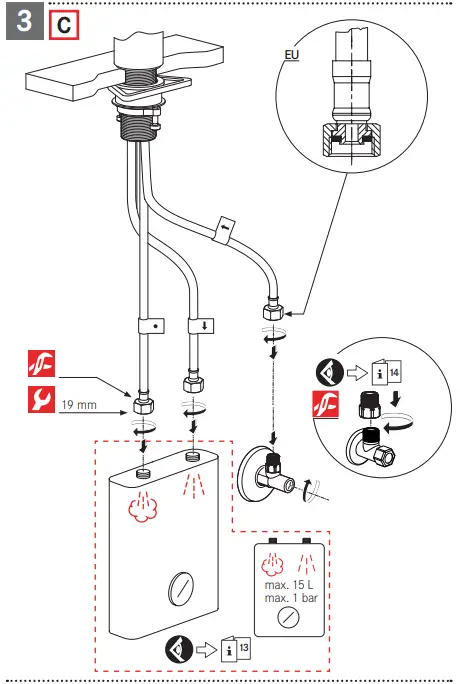 3 C

EU

19 mm

i 14

max. 15 L
max. 1 bar

i 13