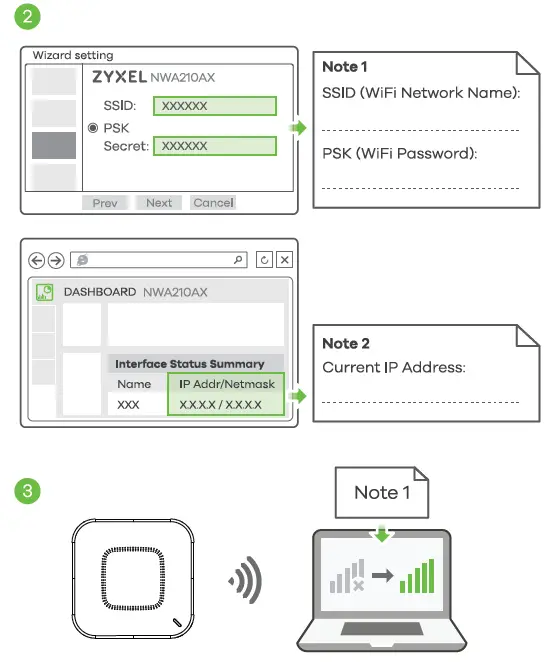 2

Wizard setting

ZYXEL NWA210AX

SSID: XXXXXX

PSK

Secret: XXXXXX

Prev Next Cancel

Note 1
SSID (WiFi Network Name):

PSK (WiFi Password):

DASHBOARD NWA210AX

Interface Status Summary

| Name | IP Addr/Netmask |
|---|---|
| XXX | X.X.X.X / X.X.X.X |

Note 2
Current IP Address:

3

Note 1