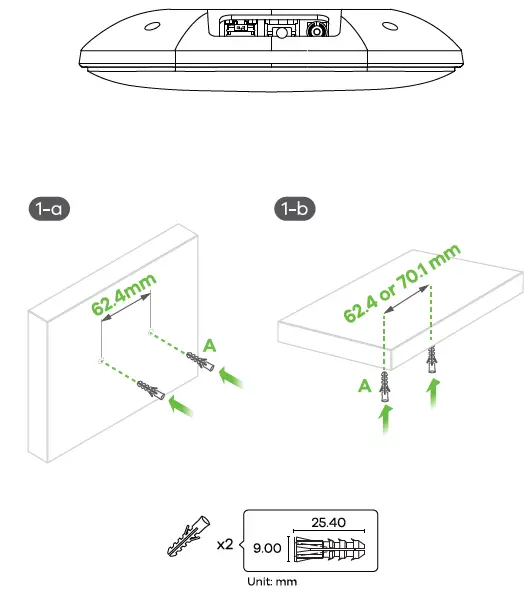 1-a

62.4mm

A

1-b

62.4 or 70.1 mm

A

x2

25.40

9.00

Unit: mm