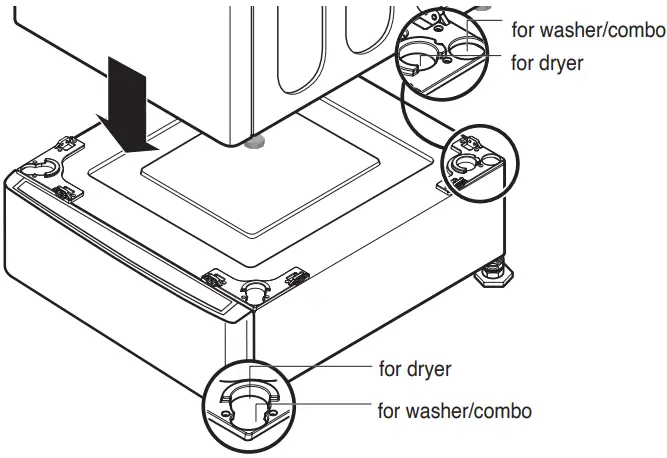 for washer/combo
for dryer
for dryer
for washer/combo