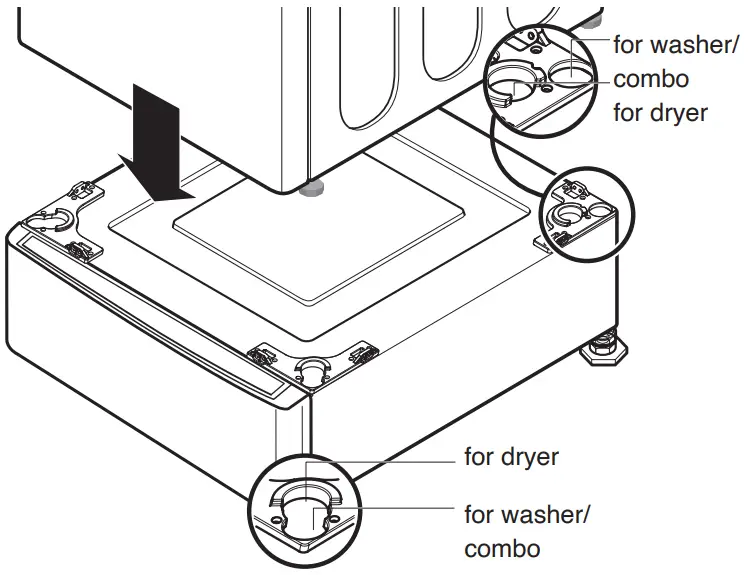 for washer/
combo
for dryer

for dryer

for washer/
combo