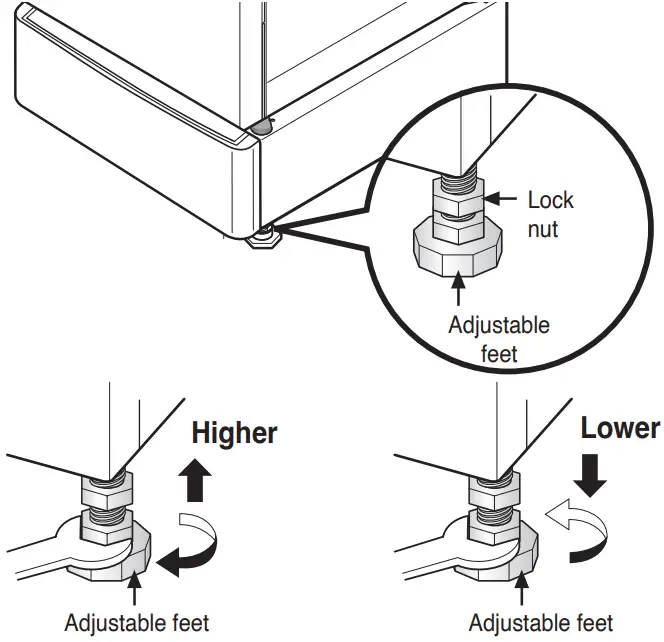 Lock nut

Adjustable feet

Higher

Adjustable feet

Lower

Adjustable feet