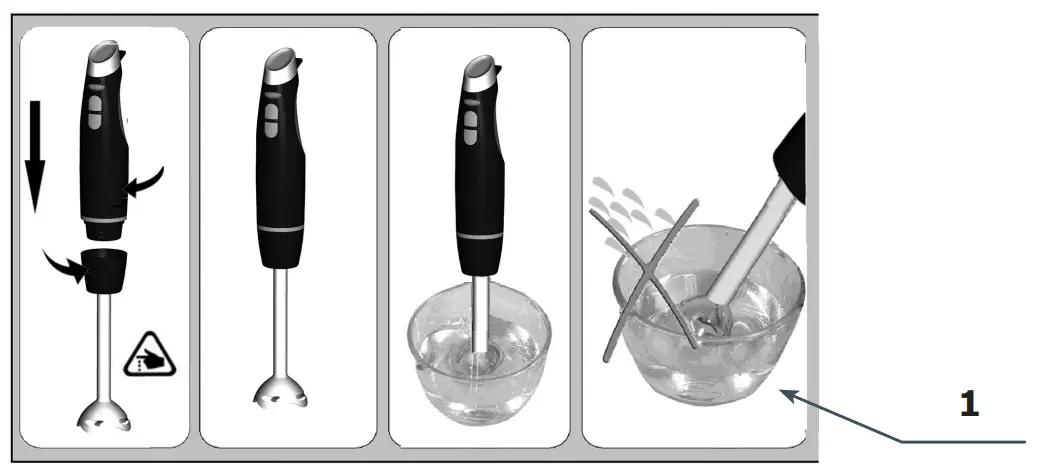 1