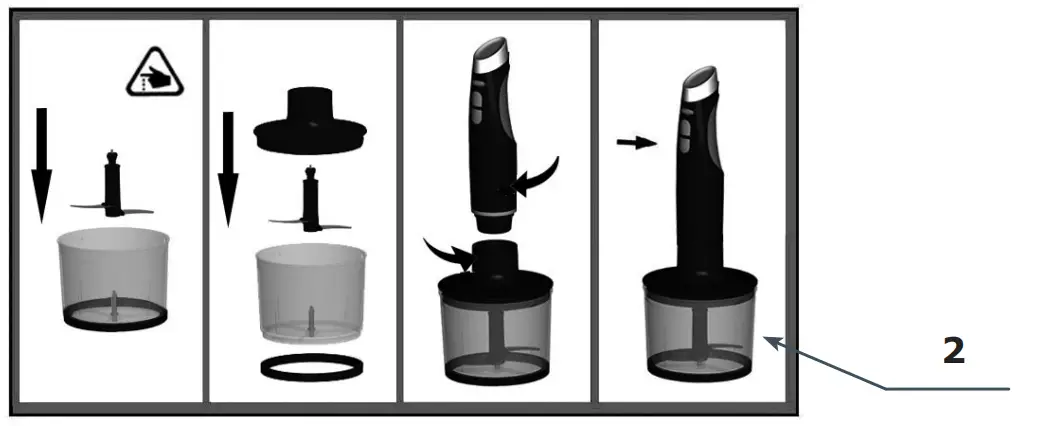 2