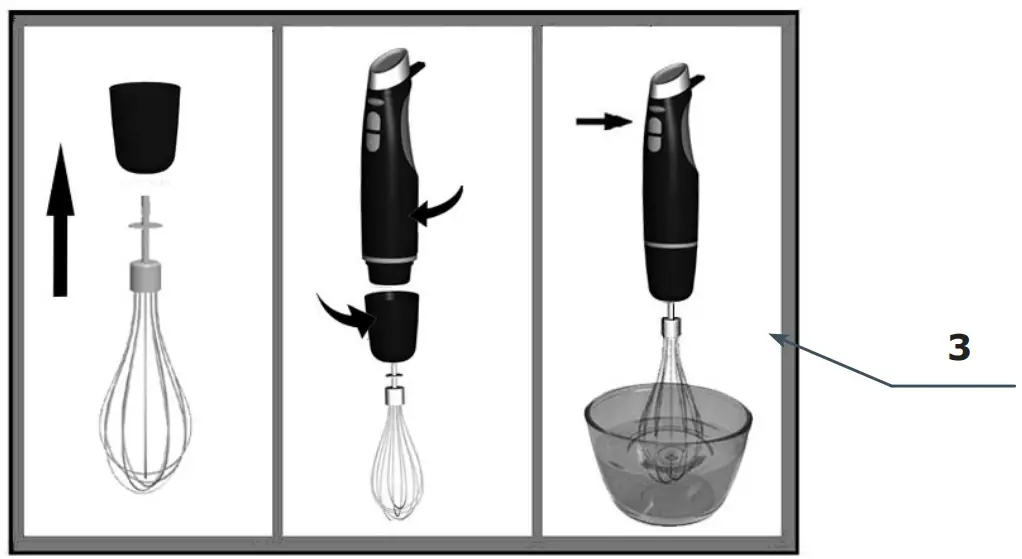 3