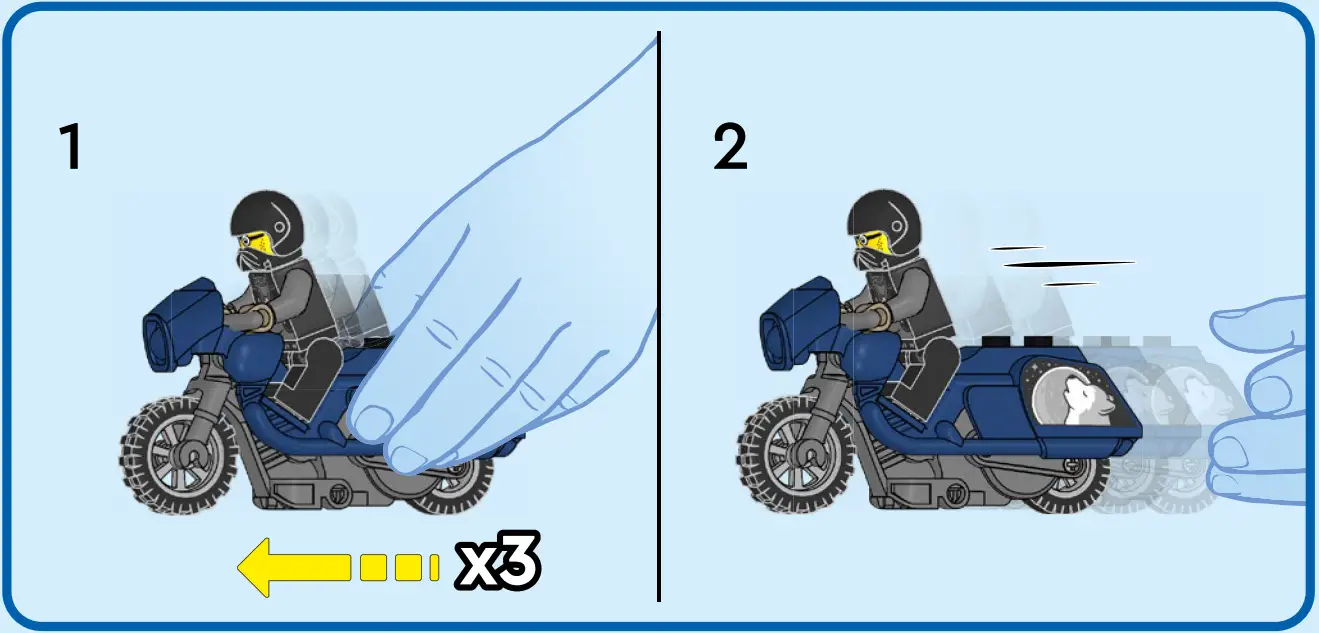 1

x3

2