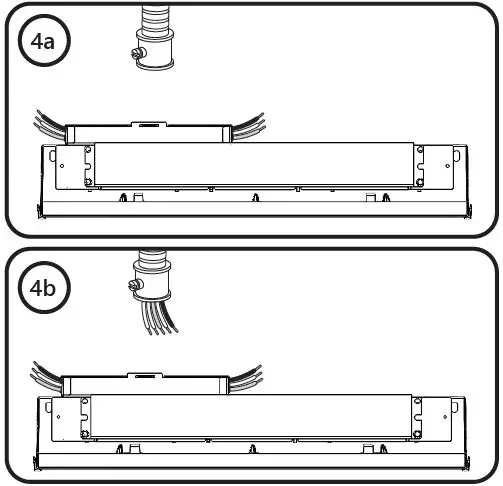 4a

4b