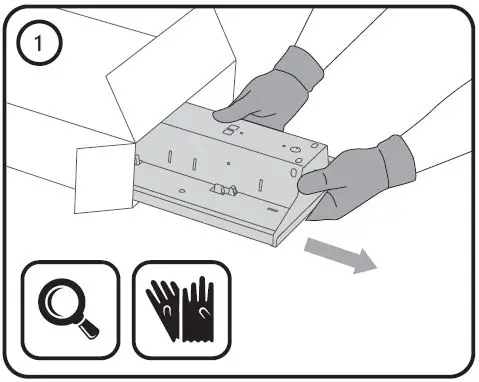 1