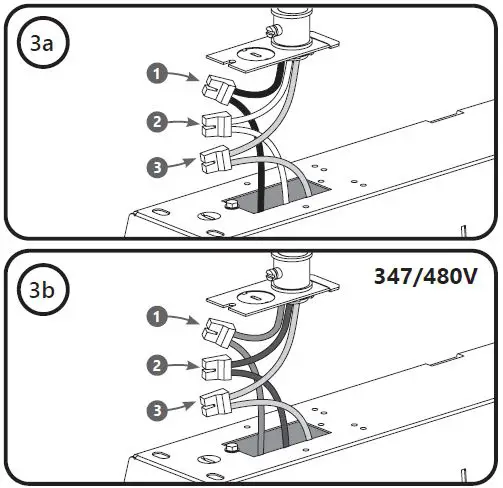 3a

1

2

3

3b

347/480V

1

2

3